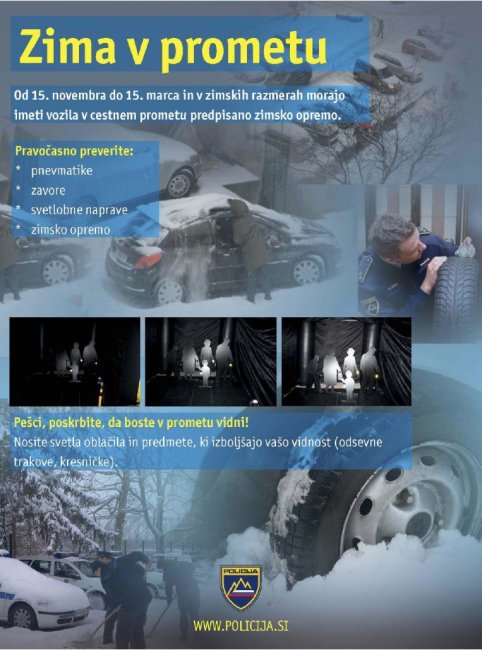 Zima v prometu

Od 15. novembra do 15. marca in v zimskih razmerah morajo imeti vozila v cestnem prometu predpisano zimsko opremo.

Pravočasno preverite:
* pnevmatike
* zavore
* svetlobne naprave
* zimsko opremo

Pešci, poskrbite, da boste v prometu vidni!
Nosite svetla oblačila in predmete, ki izboljšajo vašo vidnost (odsevne trakove, kresničke).

POLICIJA

WWW.POLICIJA.SI